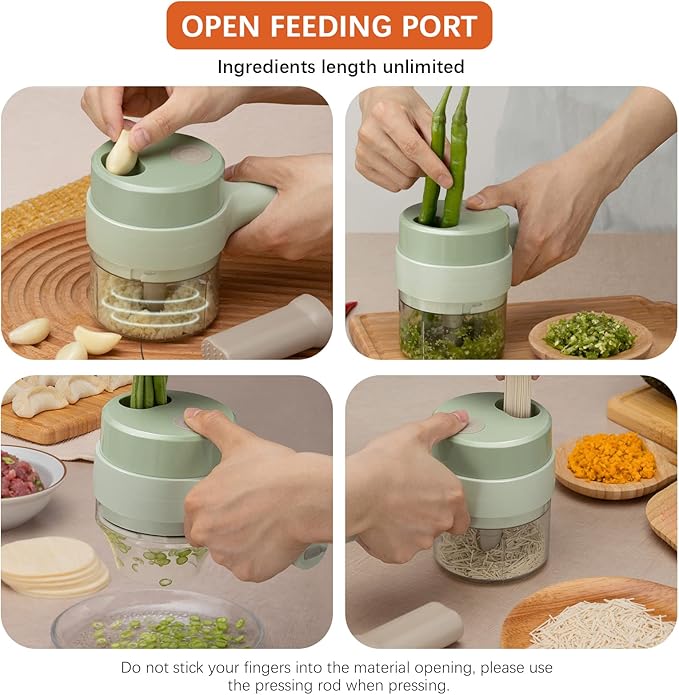 OPEN FEEDING PORT

Ingredients length unlimited

Do not stick your fingers into the material opening, please use the pressing rod when pressing.